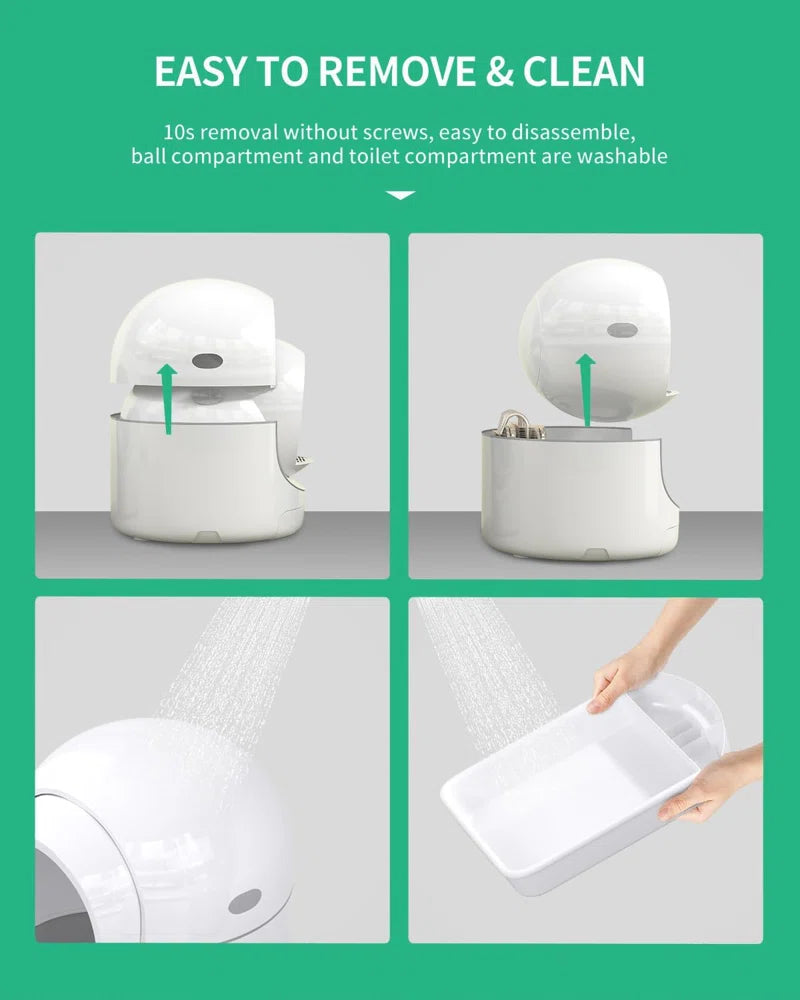 EASY TO REMOVE & CLEAN

10s removal without screws, easy to disassemble, ball compartment and toilet compartment are washable