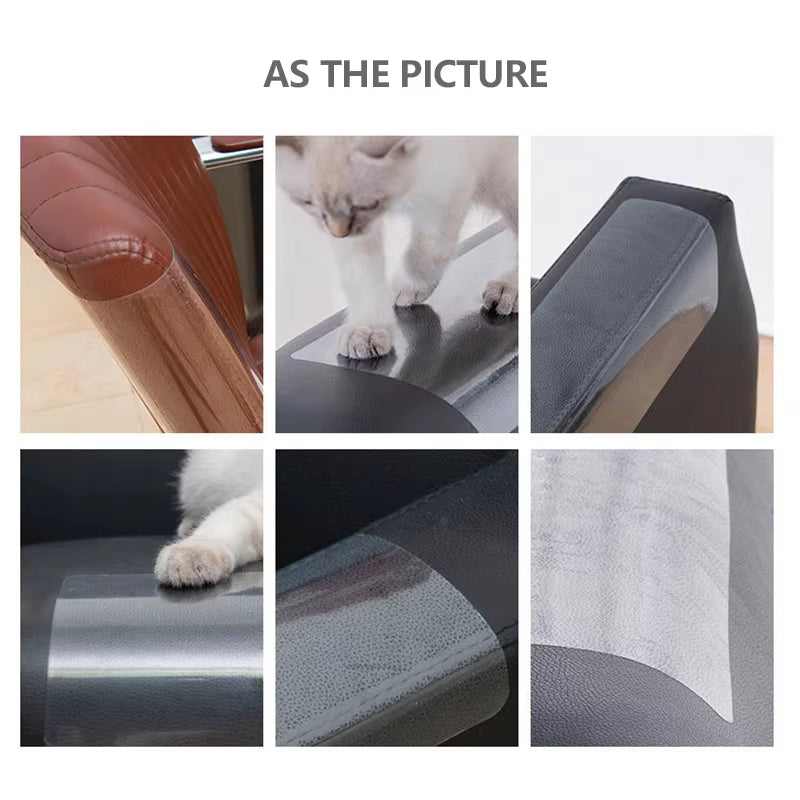 AS THE PICTURE